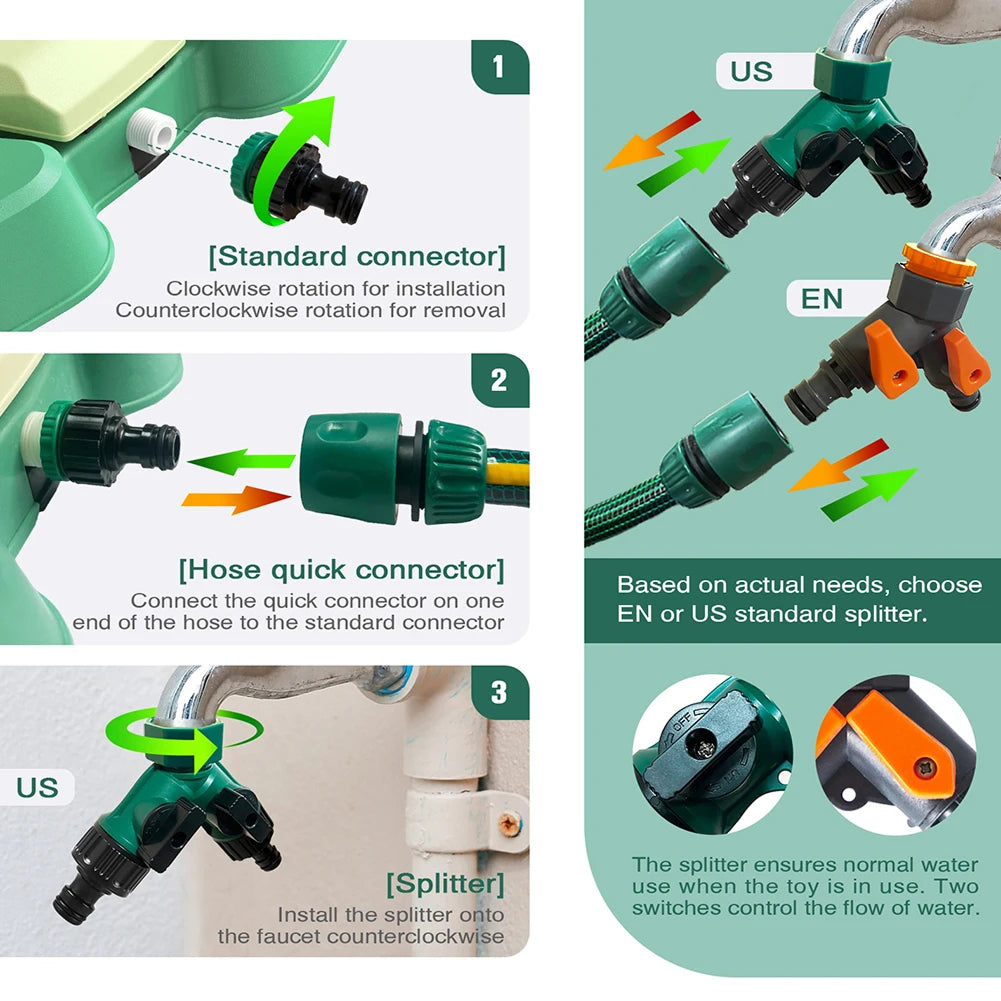 1

[Standard connector]
Clockwise rotation for installation
Counterclockwise rotation for removal

2

[Hose quick connector]
Connect the quick connector on one end of the hose to the standard connector

3

US

[Splitter]
Install the splitter onto the faucet counterclockwise

US

EN

Based on actual needs, choose EN or US standard splitter.

OFF

The splitter ensures normal water use when the toy is in use. Two switches control the flow of water.