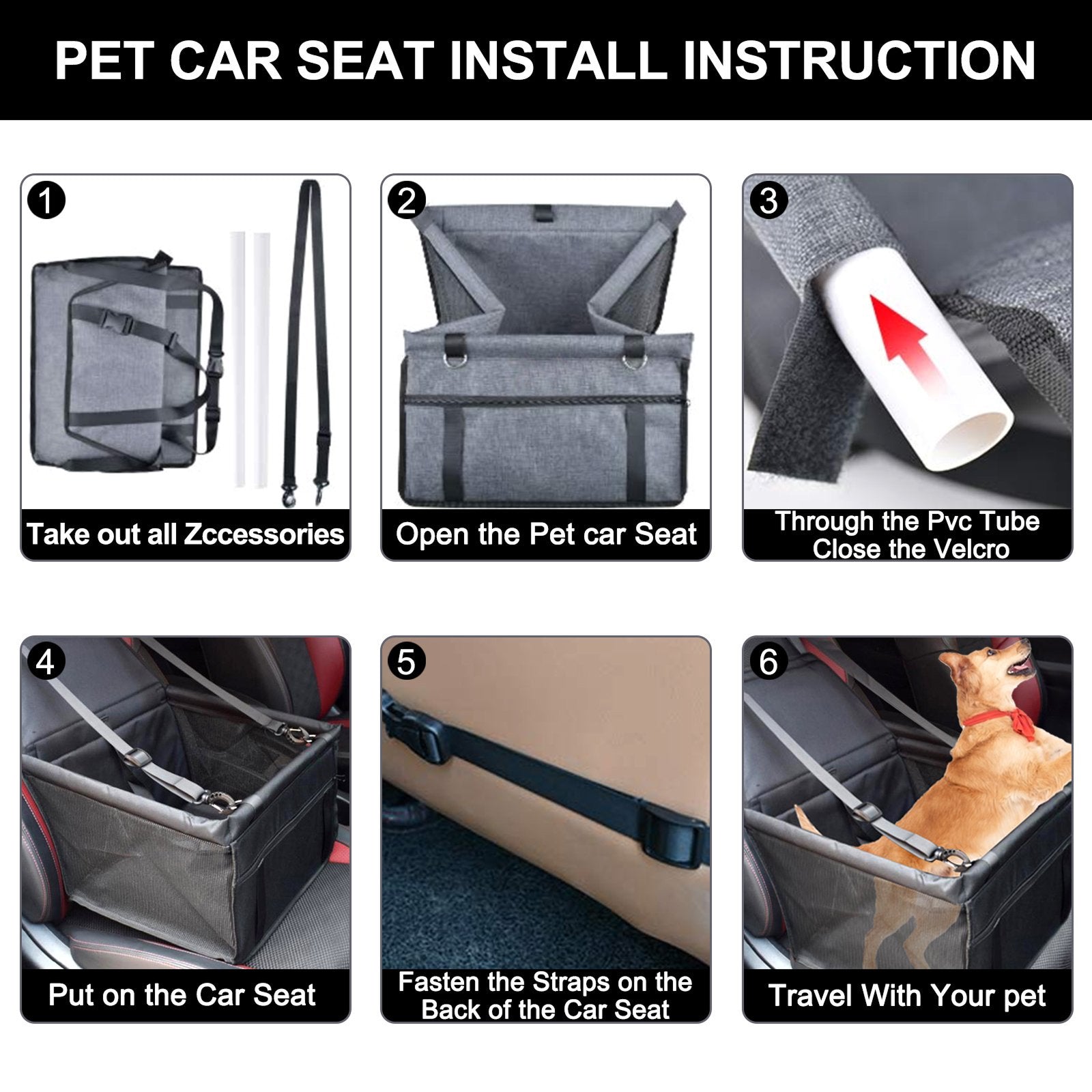 PET CAR SEAT INSTALL INSTRUCTION

1
Take out all Zccessories

2
Open the Pet car Seat

3
Through the Pvc Tube
Close the Velcro

4
Put on the Car Seat

5
Fasten the Straps on the Back of the Car Seat

6
Travel With Your pet