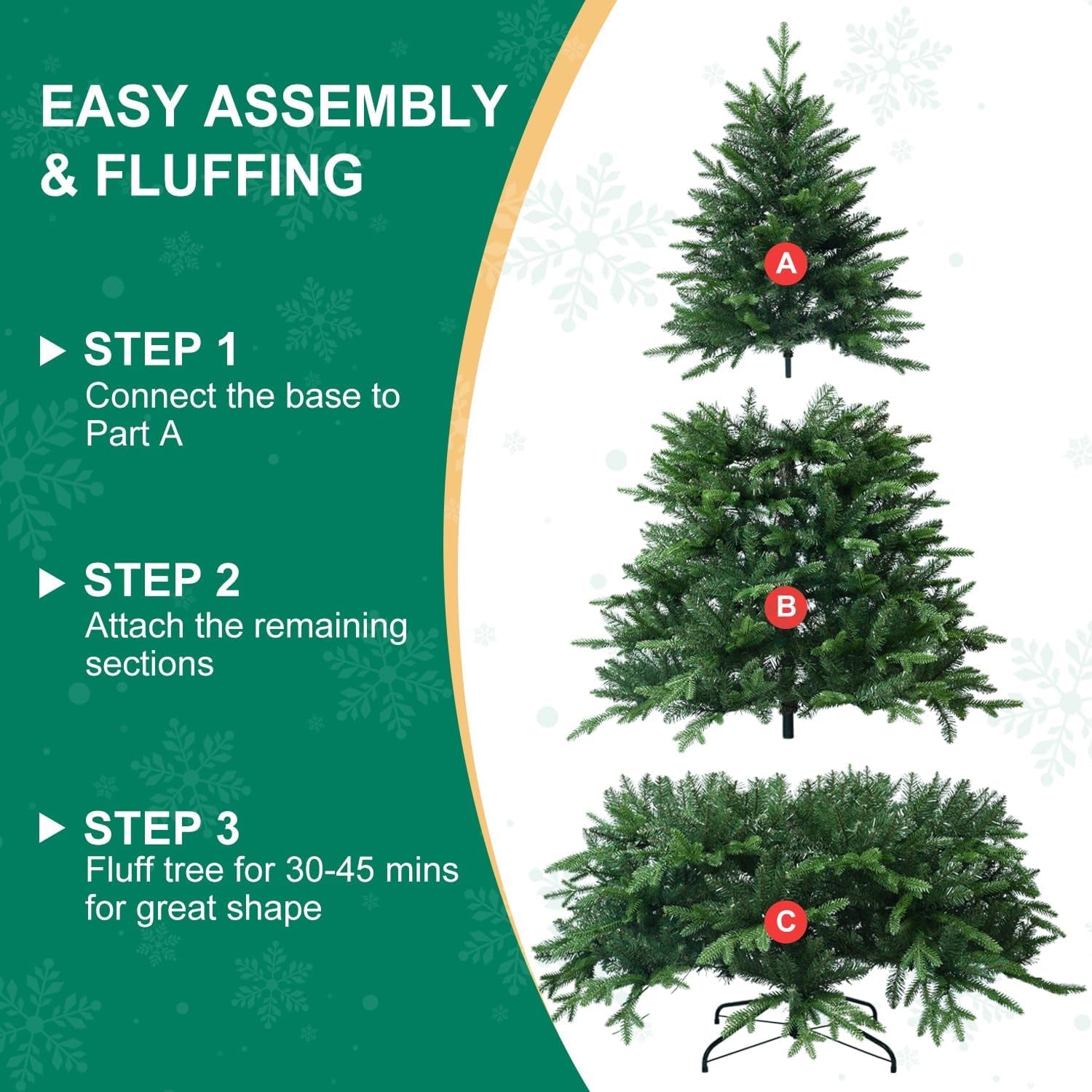 EASY ASSEMBLY & FLUFFING

STEP 1
Connect the base to Part A

STEP 2
Attach the remaining sections

STEP 3
Fluff tree for 30-45 mins for great shape

A

B

C