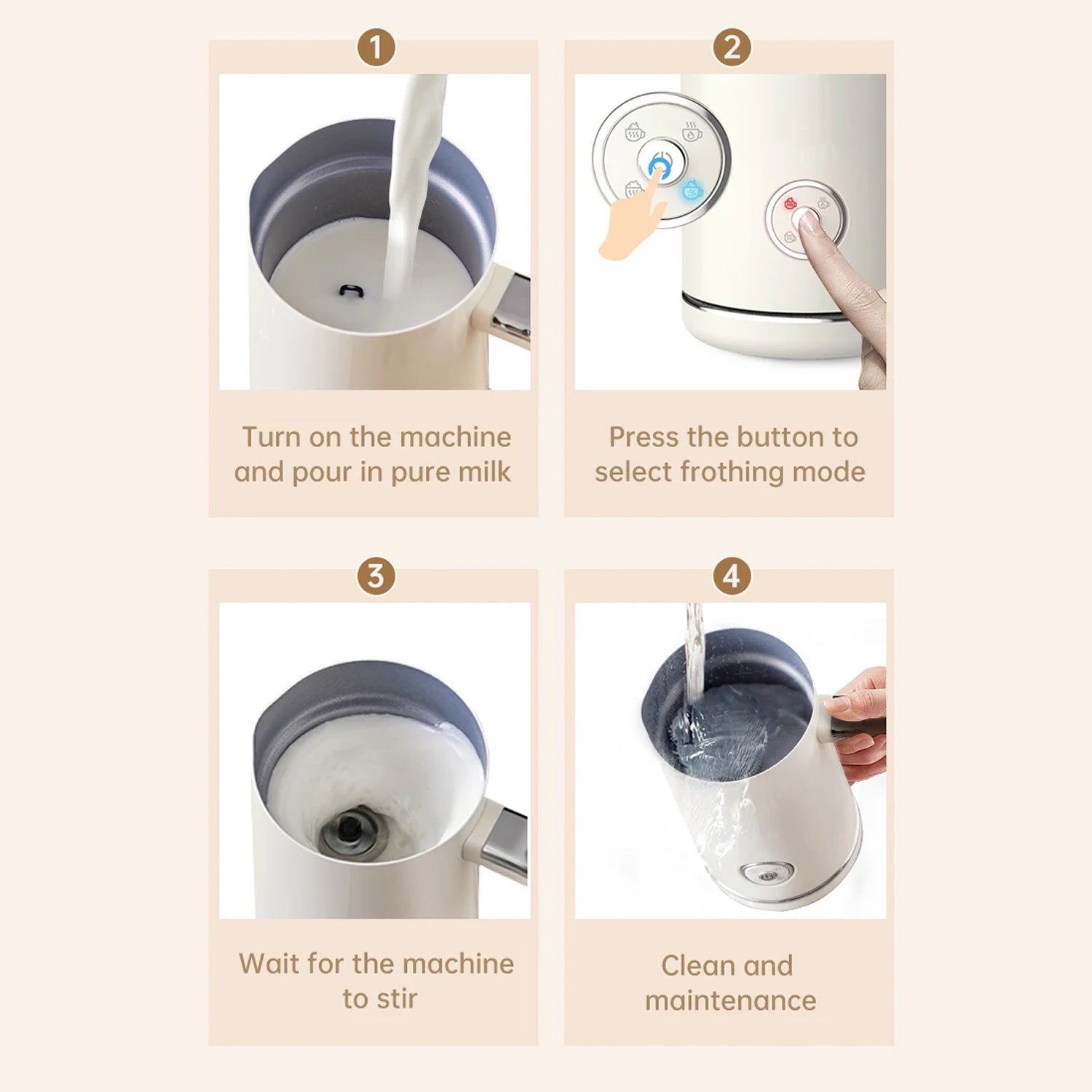 1

Turn on the machine and pour in pure milk

2

Press the button to select frothing mode

3

Wait for the machine to stir

4

Clean and maintenance