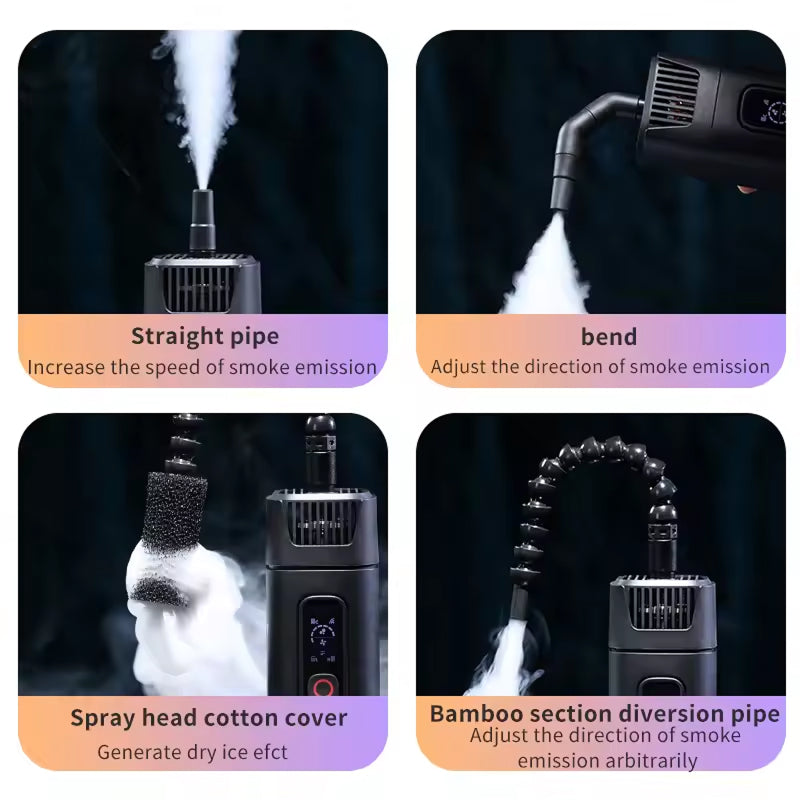 Straight pipe
Increase the speed of smoke emission

bend
Adjust the direction of smoke emission

Spray head cotton cover
Generate dry ice efct

Bamboo section diversion pipe
Adjust the direction of smoke emission arbitrarily