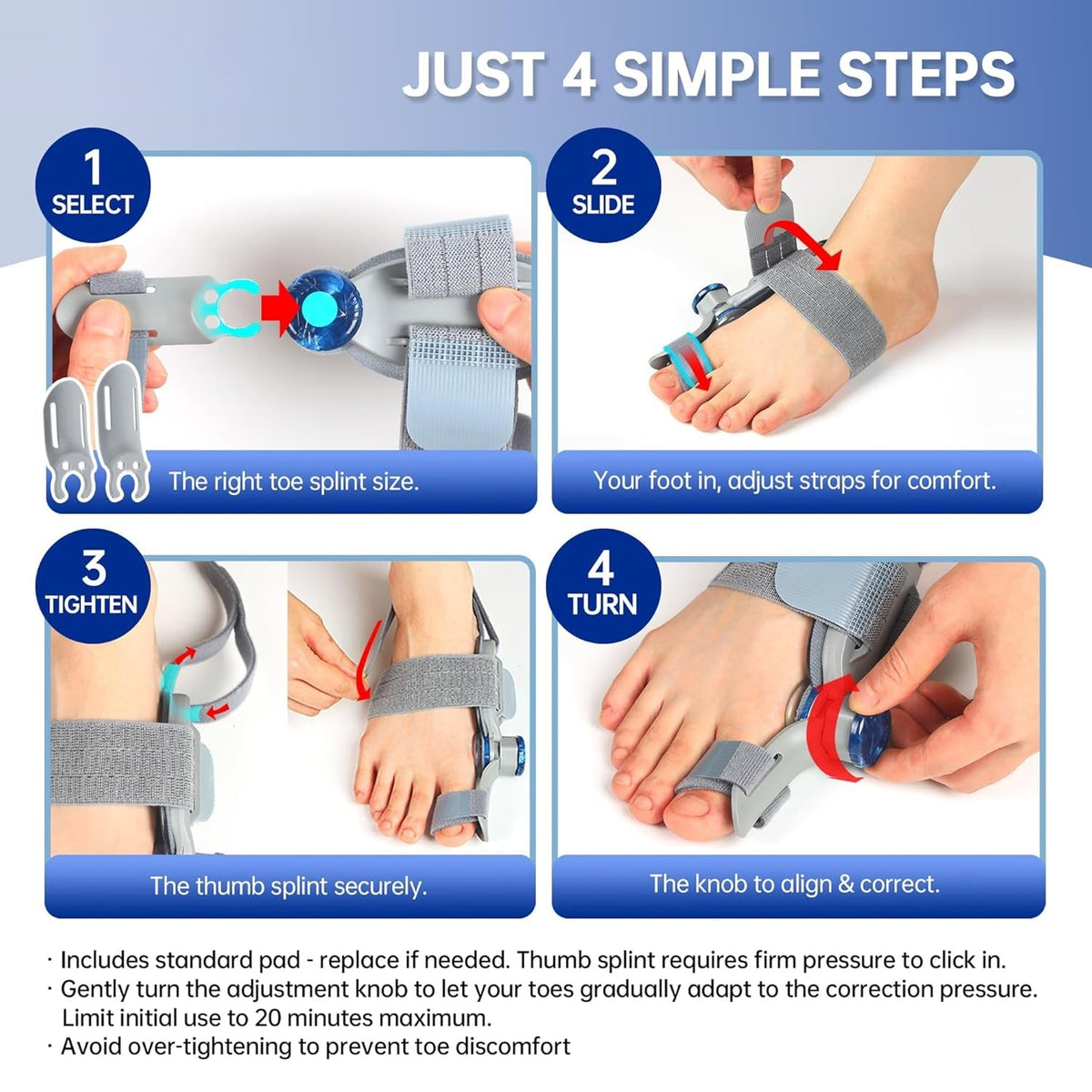 JUST 4 SIMPLE STEPS

1
SELECT

The right toe splint size.

2
SLIDE

Your foot in, adjust straps for comfort.

3
TIGHTEN

The thumb splint securely.

4
TURN

The knob to align & correct.

· Includes standard pad - replace if needed. Thumb splint requires firm pressure to click in.
· Gently turn the adjustment knob to let your toes gradually adapt to the correction pressure. Limit initial use to 20 minutes maximum.
· Avoid over-tightening to prevent toe discomfort