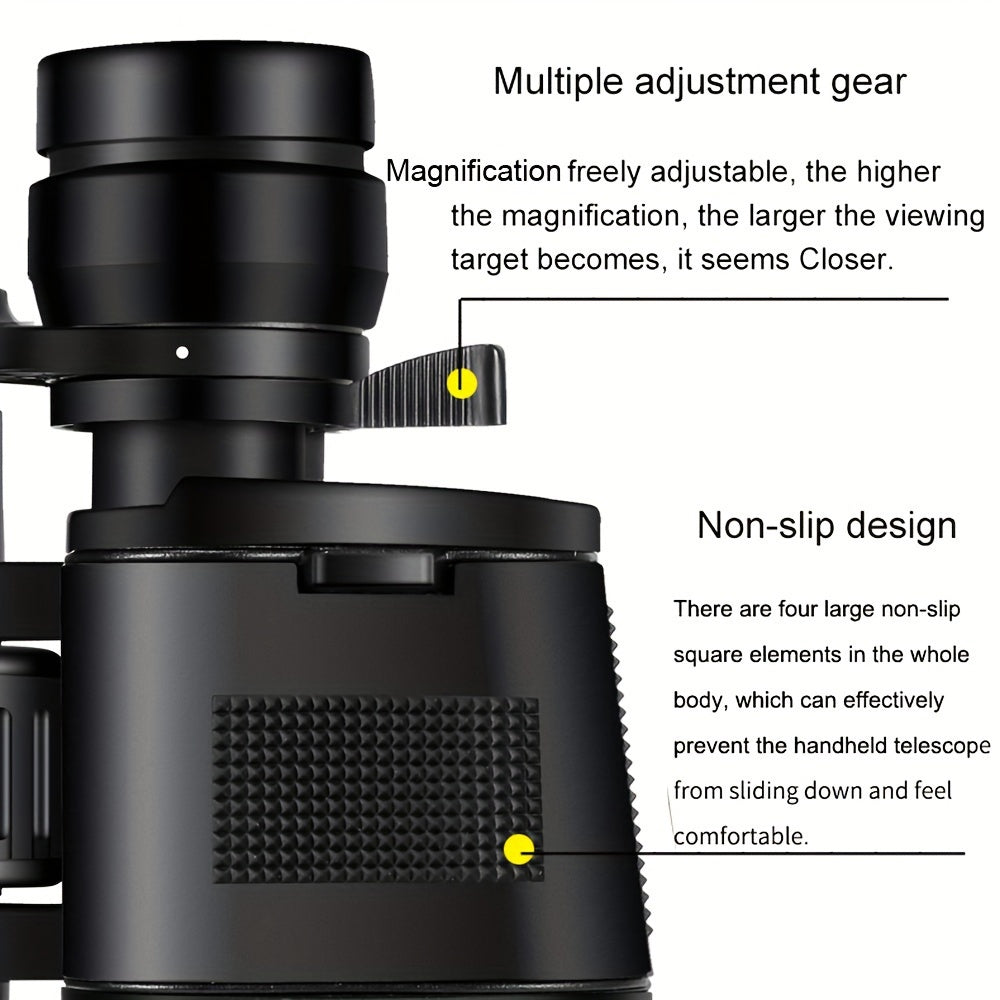 Multiple adjustment gear

Magnification freely adjustable, the higher the magnification, the larger the viewing target becomes, it seems Closer.

Non-slip design

There are four large non-slip square elements in the whole body, which can effectively prevent the handheld telescope from sliding down and feel comfortable.