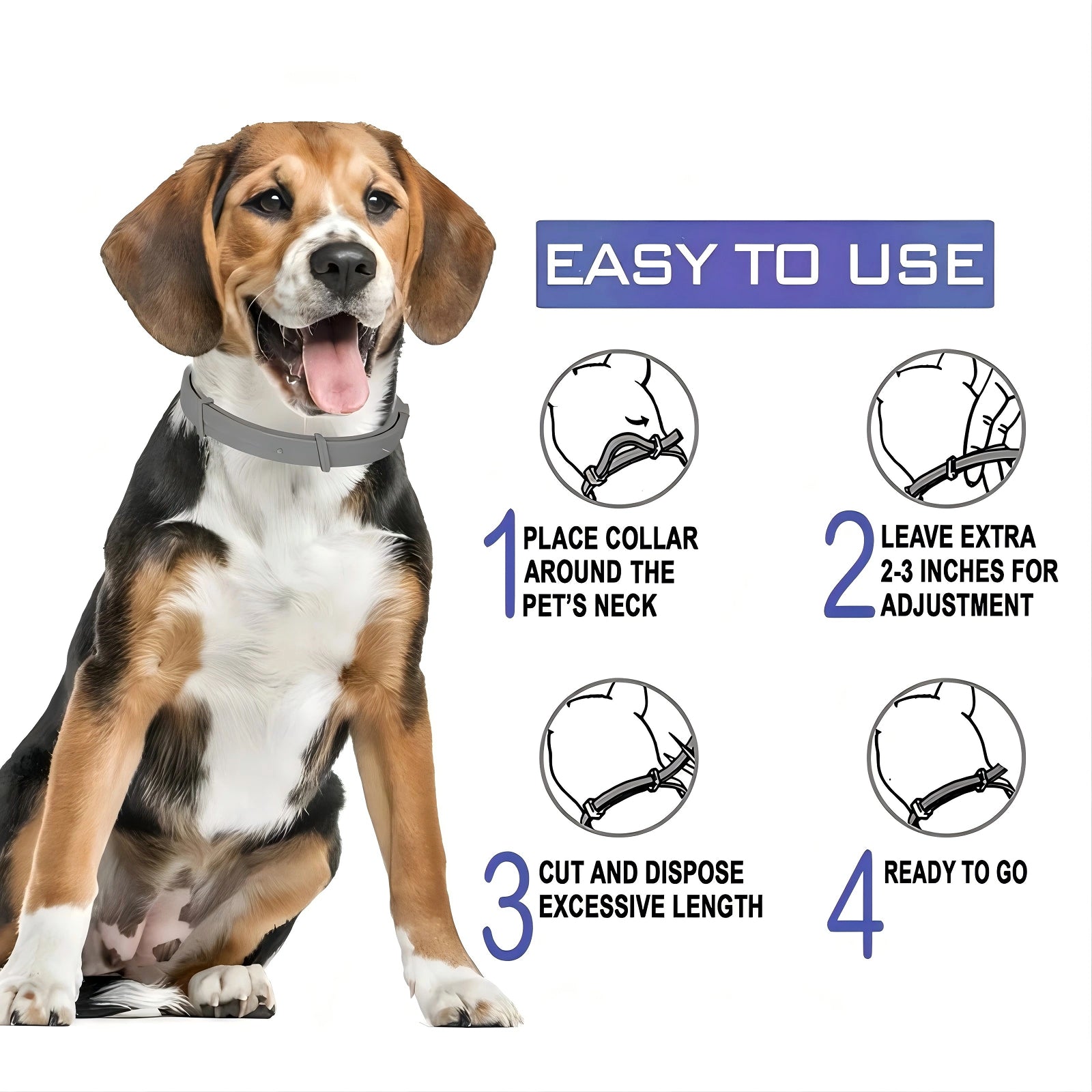 EASY TO USE

1 PLACE COLLAR AROUND THE PET'S NECK

2 LEAVE EXTRA 2-3 INCHES FOR ADJUSTMENT

3 CUT AND DISPOSE EXCESSIVE LENGTH

4 READY TO GO