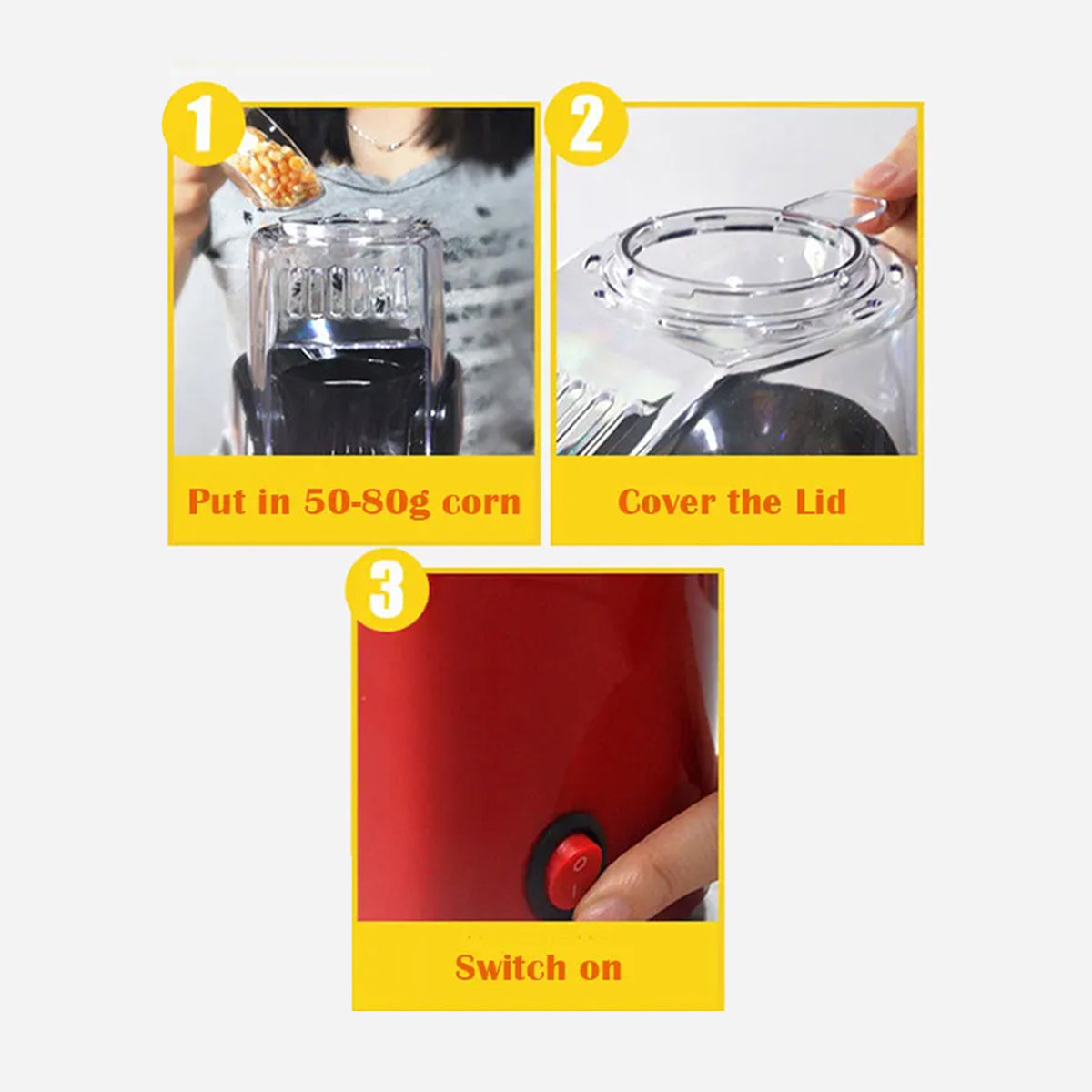 1

Put in 50-80g corn

2

Cover the Lid

3

Switch on