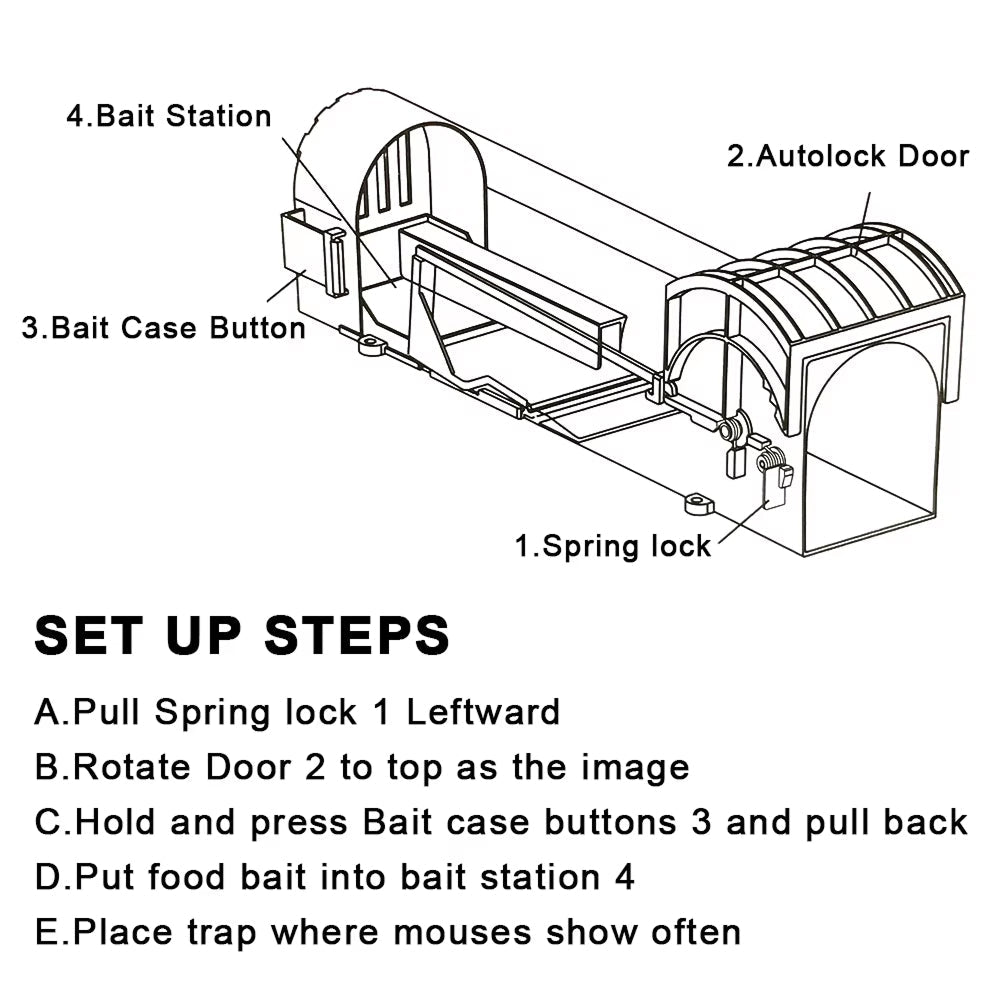 4.Bait Station

2.Autolock Door

3.Bait Case Button

1.Spring lock

SET UP STEPS

A.Pull Spring lock 1 Leftward

B.Rotate Door 2 to top as the image

C.Hold and press Bait case buttons 3 and pull back

D.Put food bait into bait station 4

E.Place trap where mouses show often