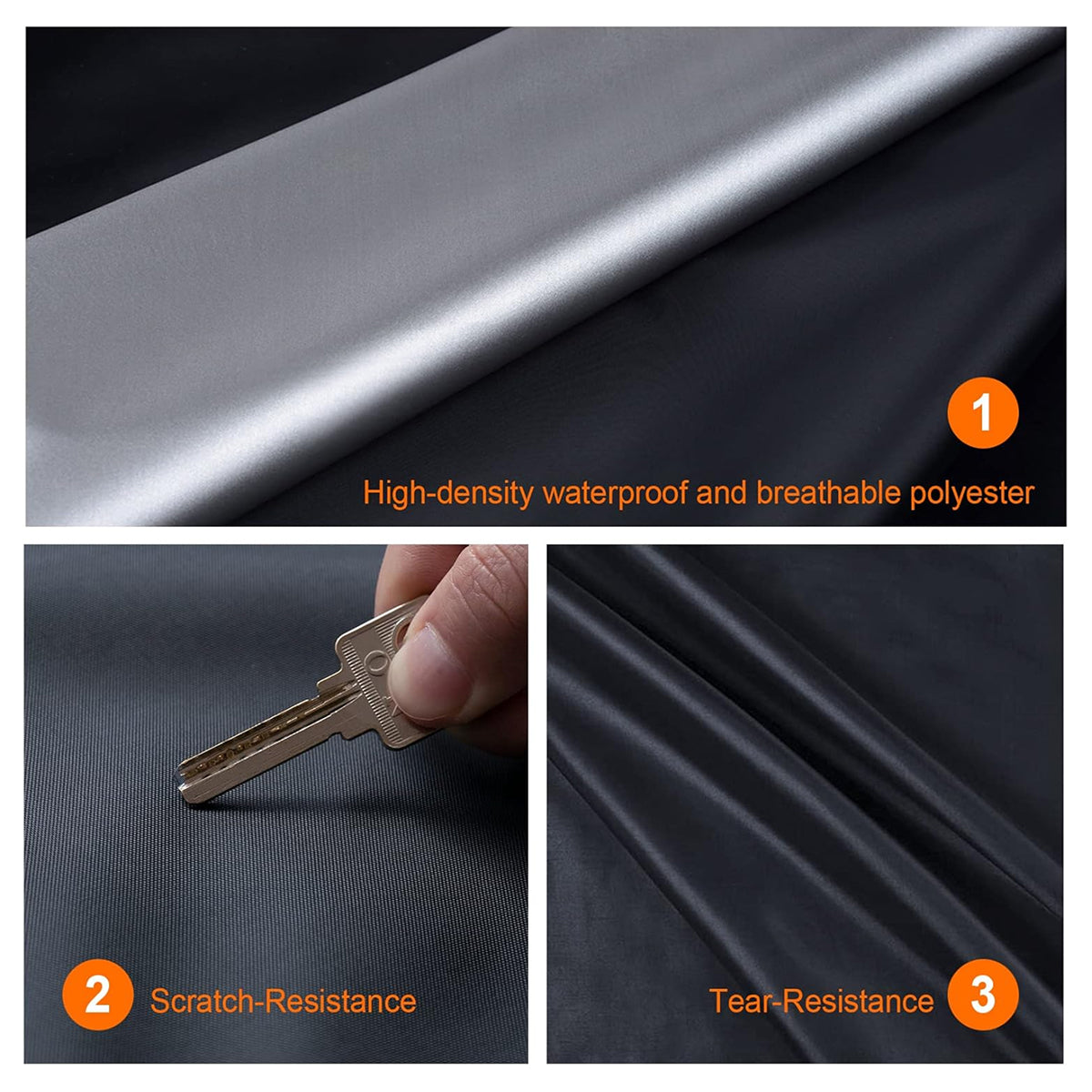 1
High-density waterproof and breathable polyester

2 Scratch-Resistance

Tear-Resistance 3