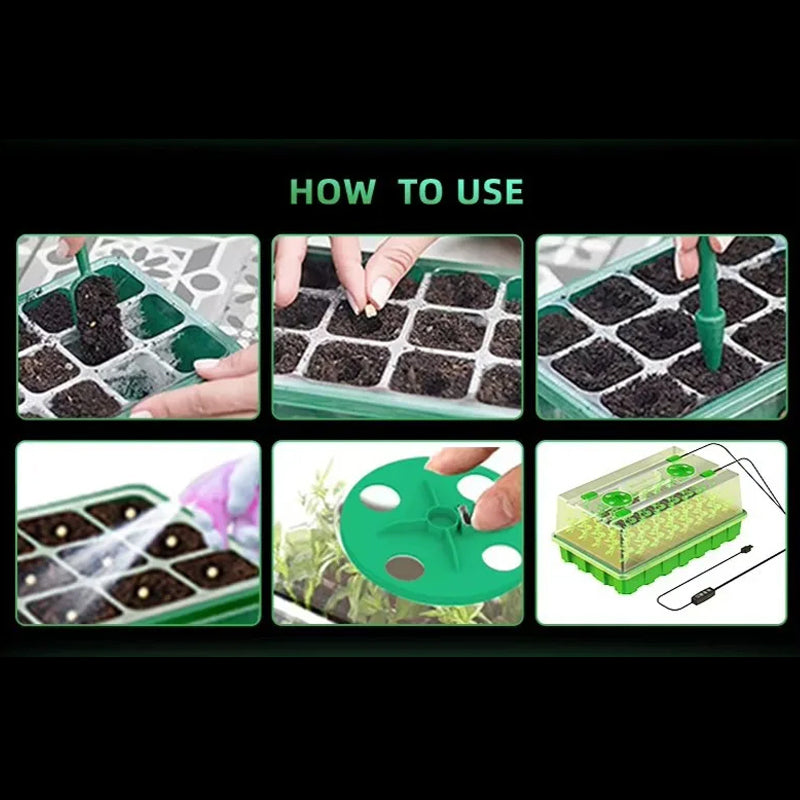 HOW TO USE