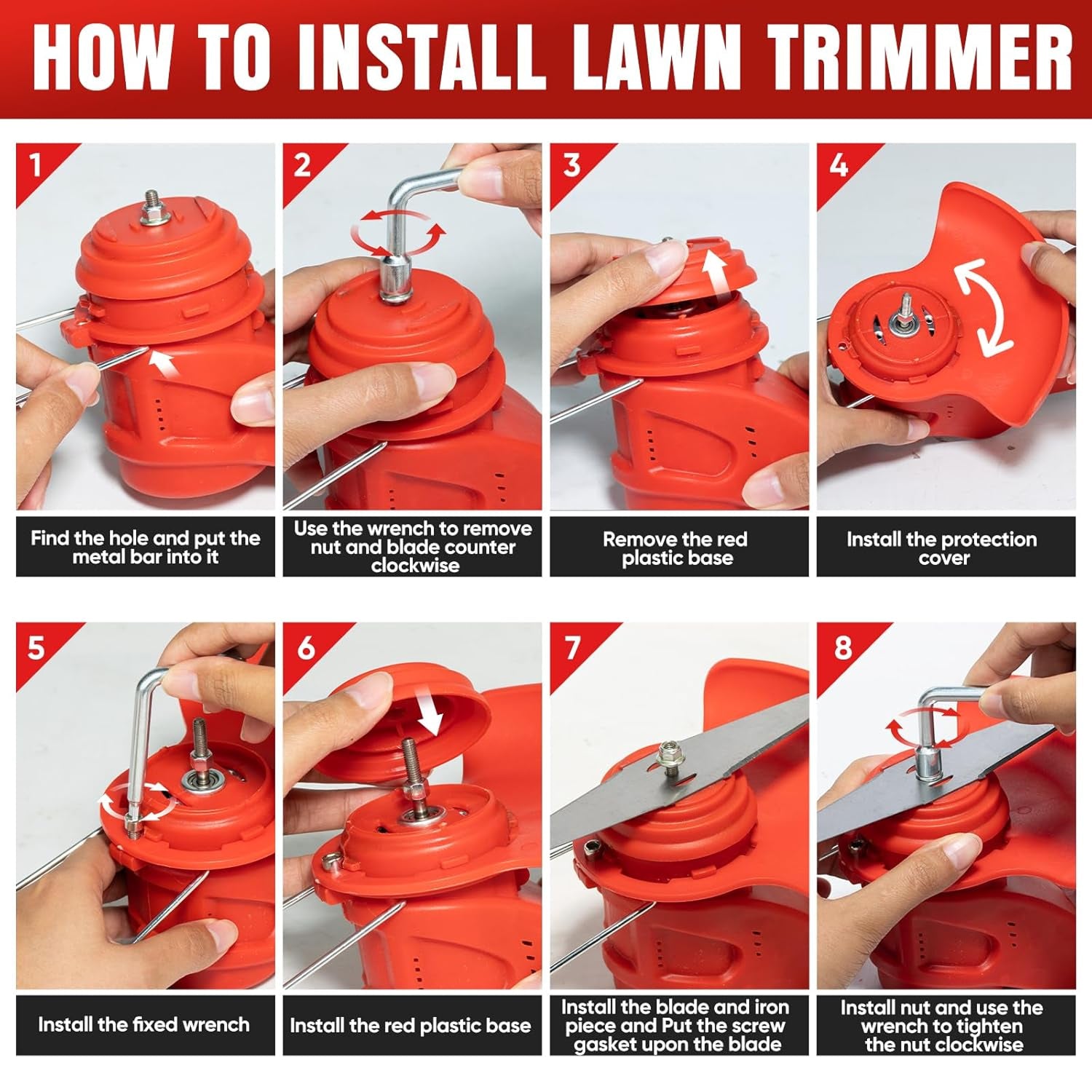 HOW TO INSTALL LAWN TRIMMER

1
Find the hole and put the metal bar into it

2
Use the wrench to remove nut and blade counter clockwise

3
Remove the red plastic base

4
Install the protection cover

5
Install the fixed wrench

6
Install the red plastic base

7
Install the blade and iron piece and Put the screw gasket upon the blade

8
Install nut and use the wrench to tighten the nut clockwise