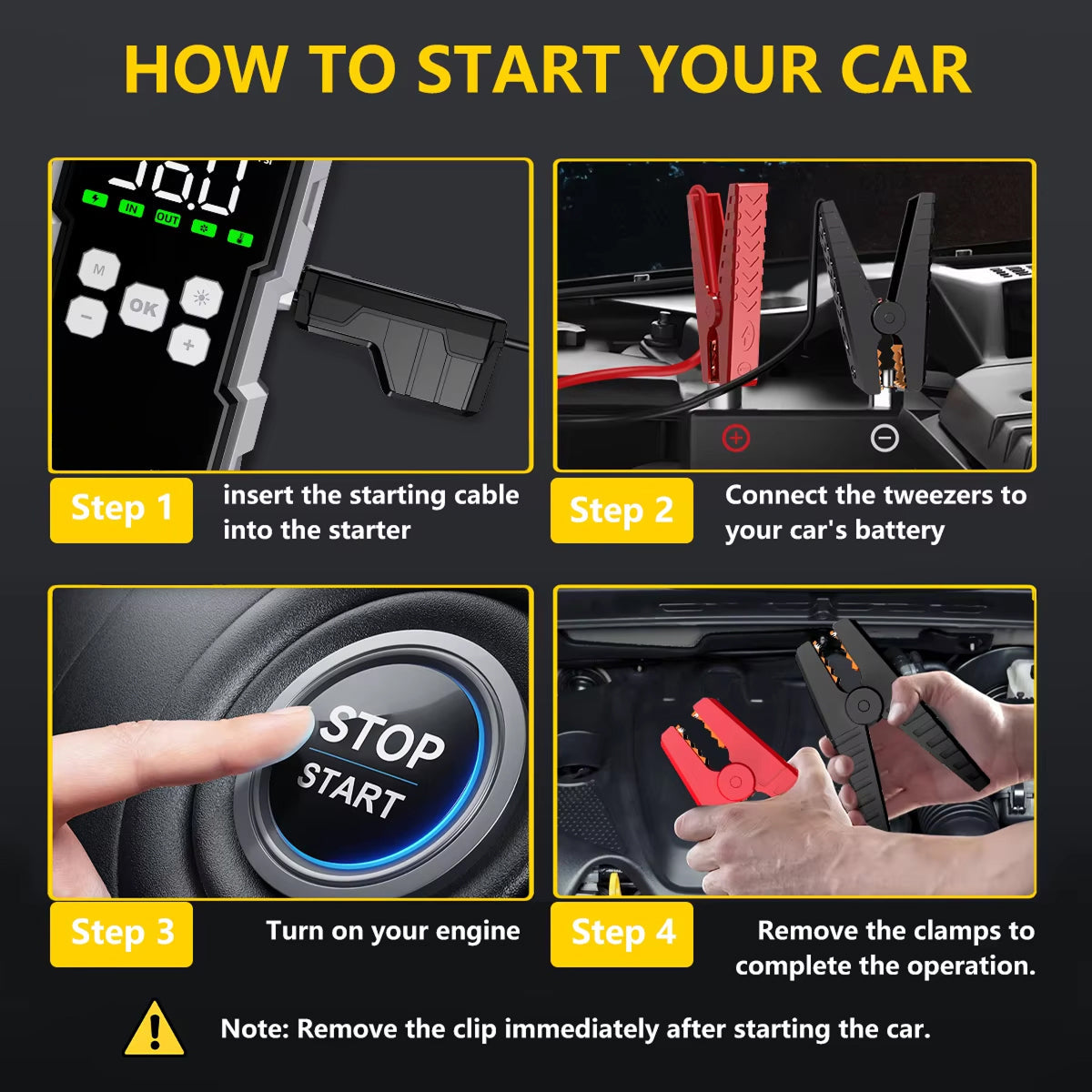 HOW TO START YOUR CAR

IN OUT

M OK − +

Step 1 insert the starting cable into the starter

Step 2 Connect the tweezers to your car's battery

STOP START

Step 3 Turn on your engine

Step 4 Remove the clamps to complete the operation.

Note: Remove the clip immediately after starting the car.